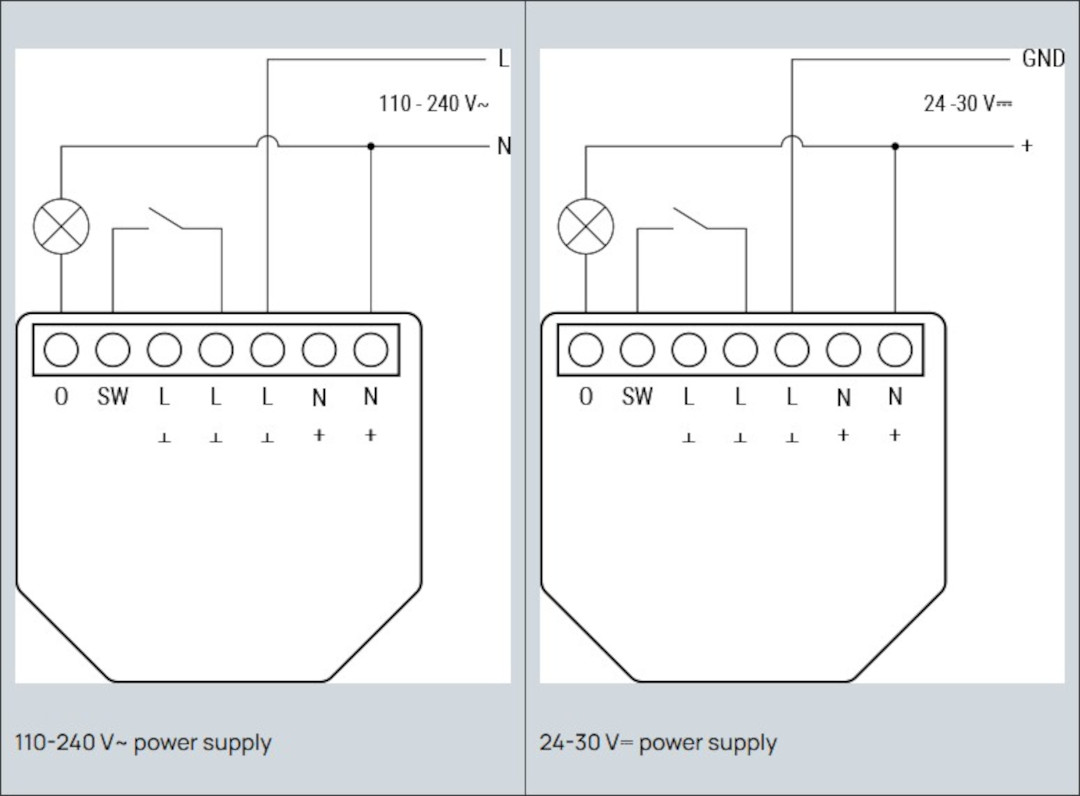 L
110 - 240 V~
N
O SW L L L N N
⊥ ⊥ ⊥ + +

110-240 V~ power supply

GND
24 -30 V⎓
+
O SW L L L N N
⊥ ⊥ ⊥ + +

24-30 V= power supply