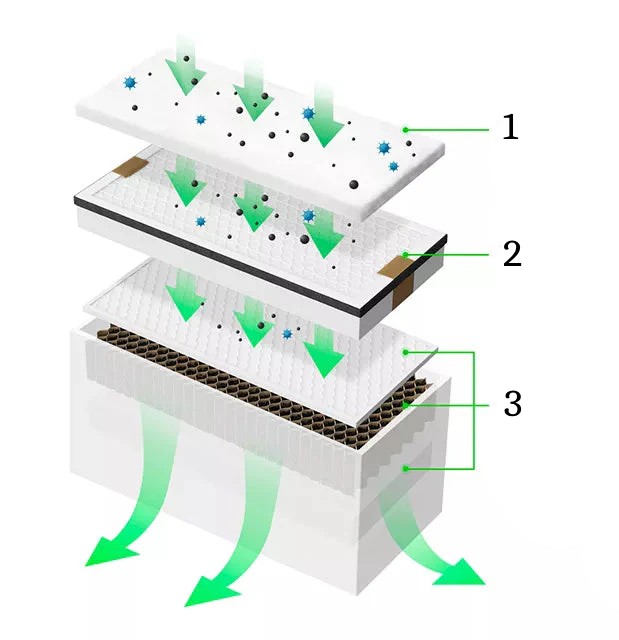 1
2
3